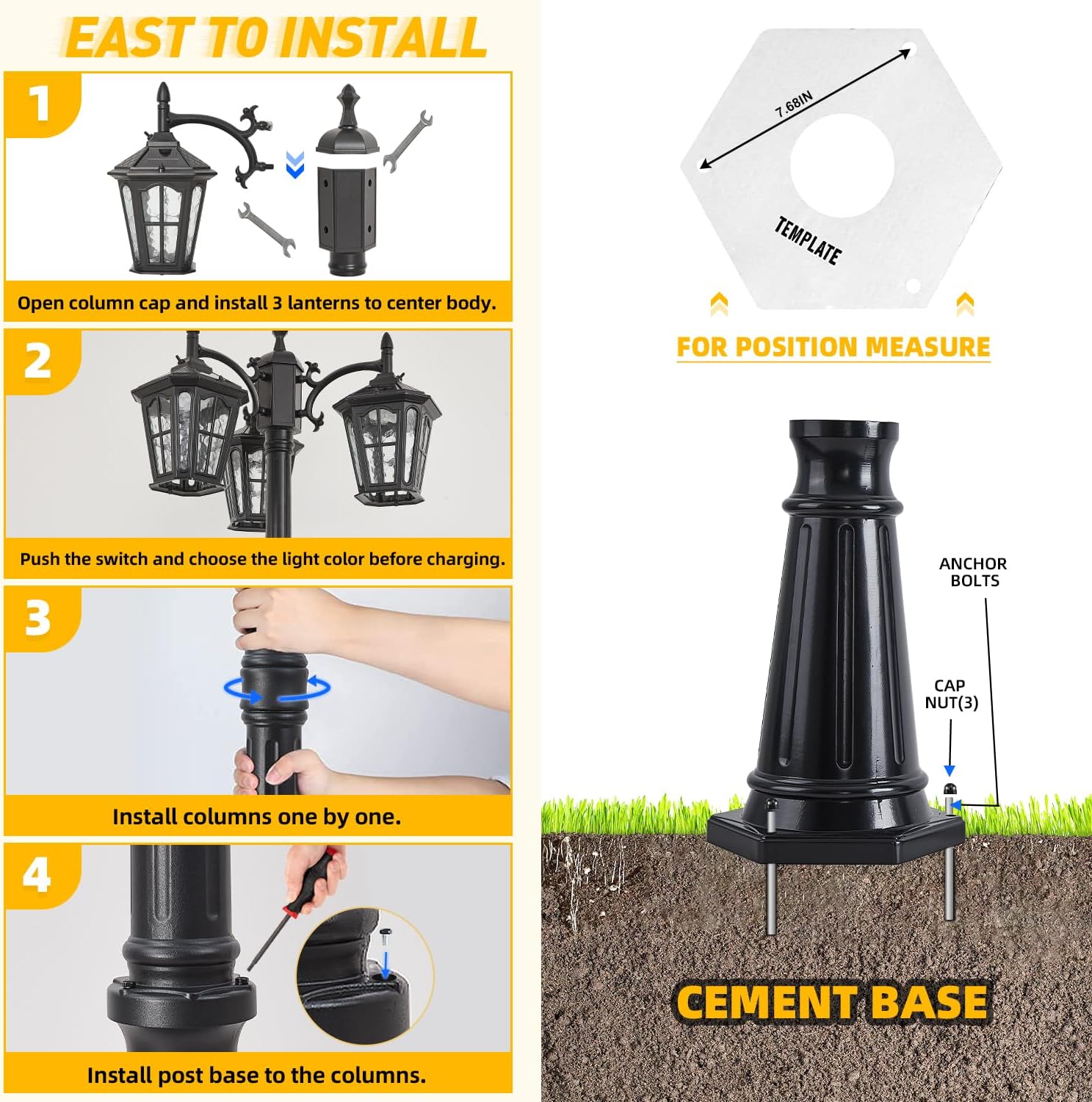 EAST TO INSTALL

1

Open column cap and install 3 lanterns to center body.

2

Push the switch and choose the light color before charging.

3

Install columns one by one.

4

Install post base to the columns.

7.68IN

TEMPLATE

FOR POSITION MEASURE

ANCHOR BOLTS

CAP NUT(3)

CEMENT BASE