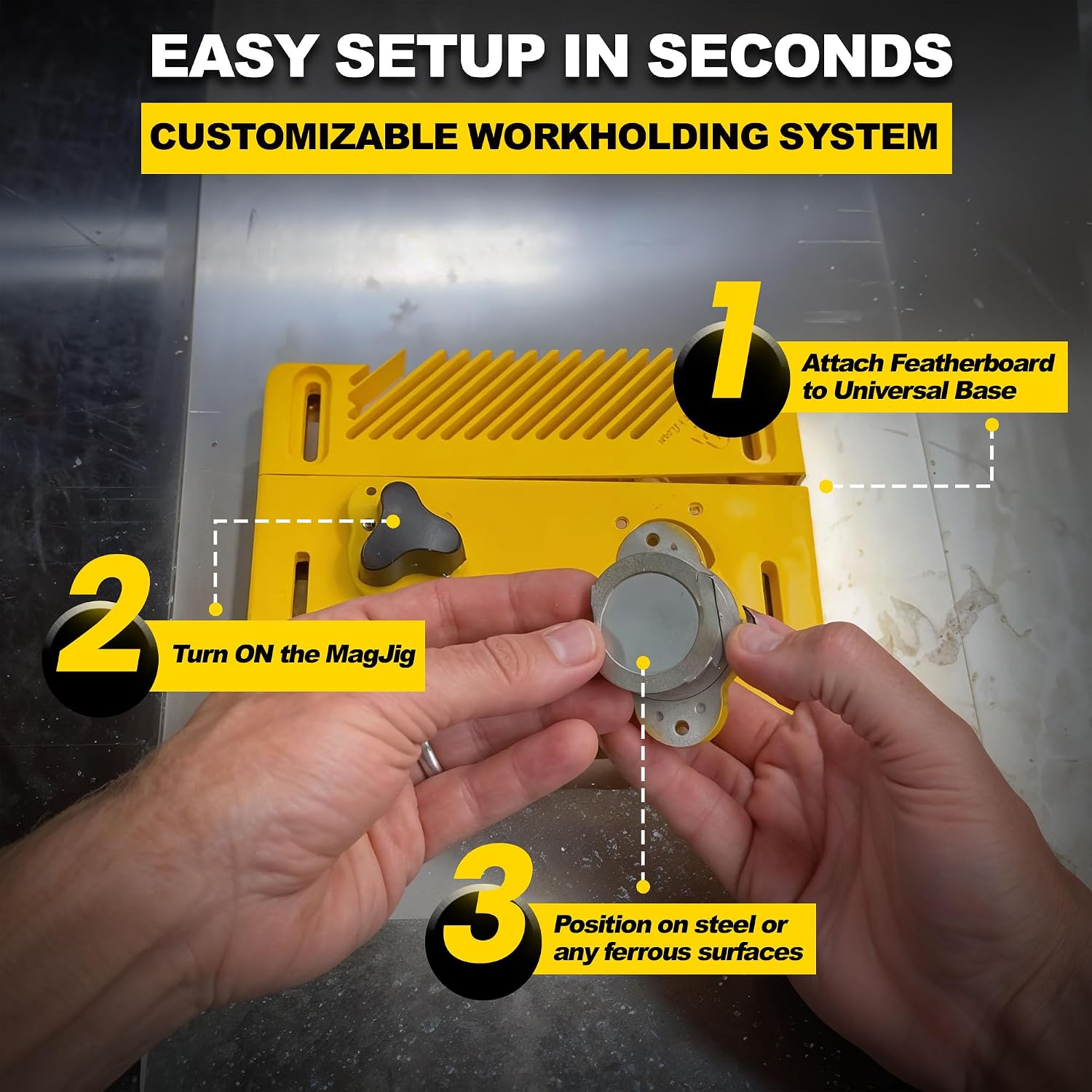 EASY SETUP IN SECONDS

CUSTOMIZABLE WORKHOLDING SYSTEM

1 Attach Featherboard to Universal Base

2 Turn ON the MagJig

3 Position on steel or any ferrous surfaces