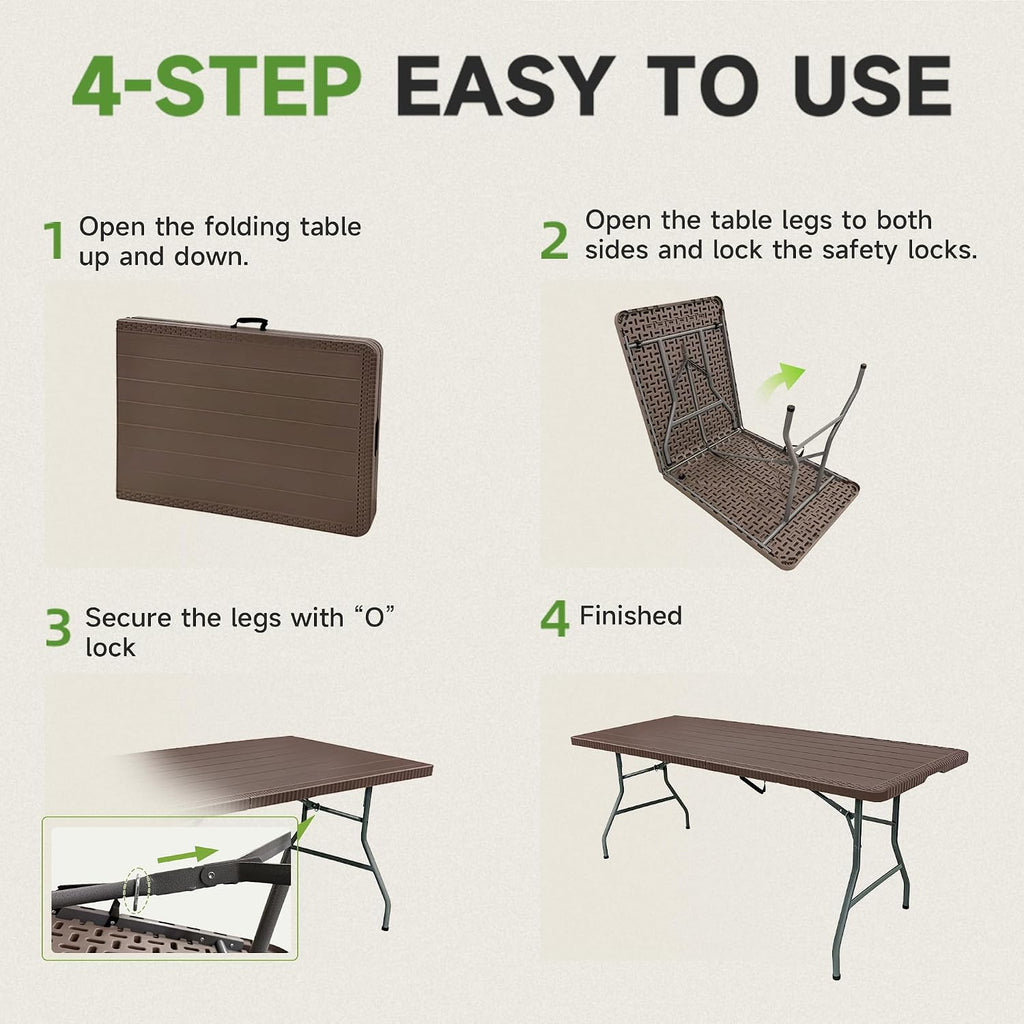 4-STEP EASY TO USE

1 Open the folding table up and down.

2 Open the table legs to both sides and lock the safety locks.

3 Secure the legs with “O” lock

4 Finished