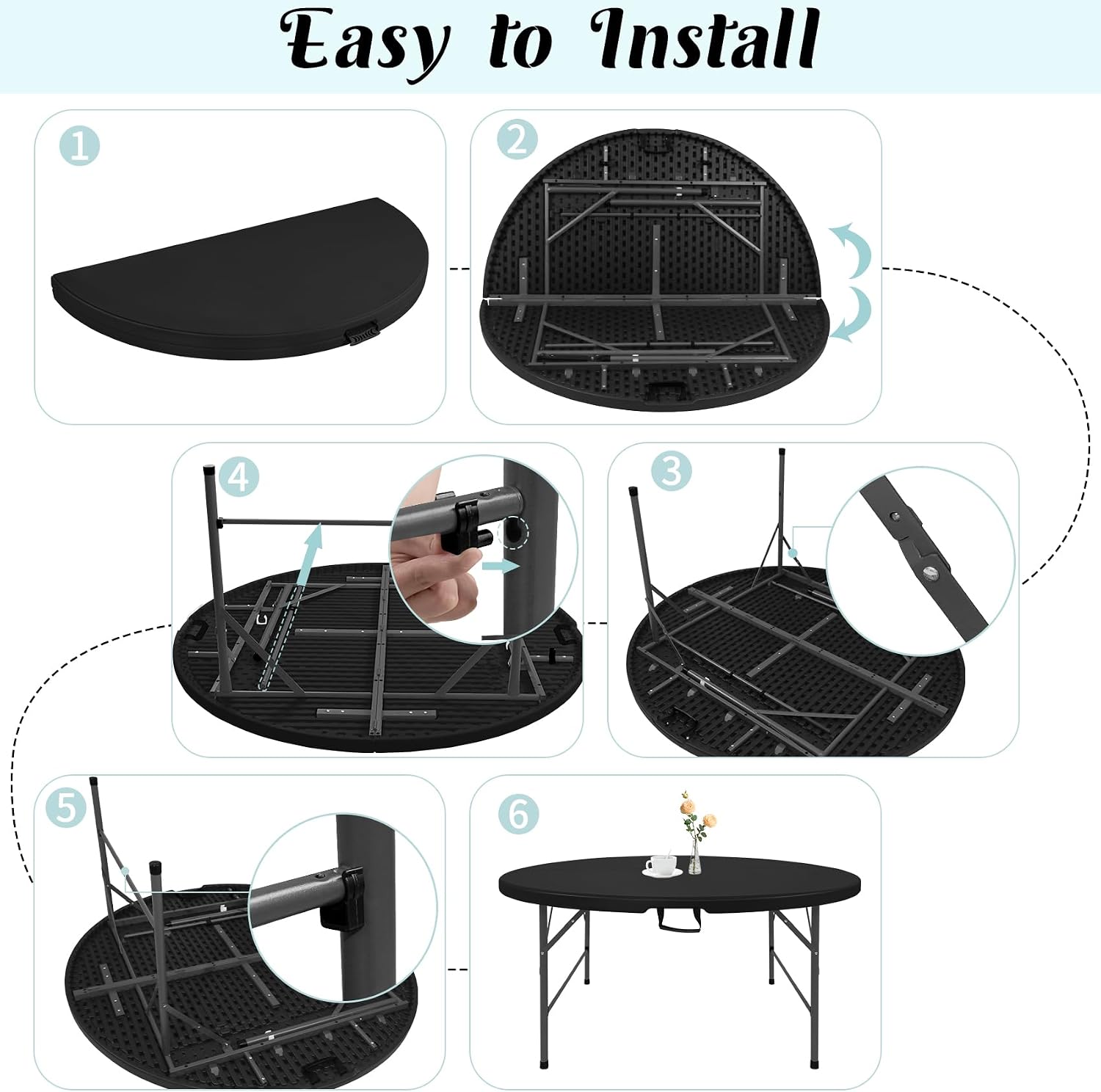 Easy to Install

1

2

4

3

5

6