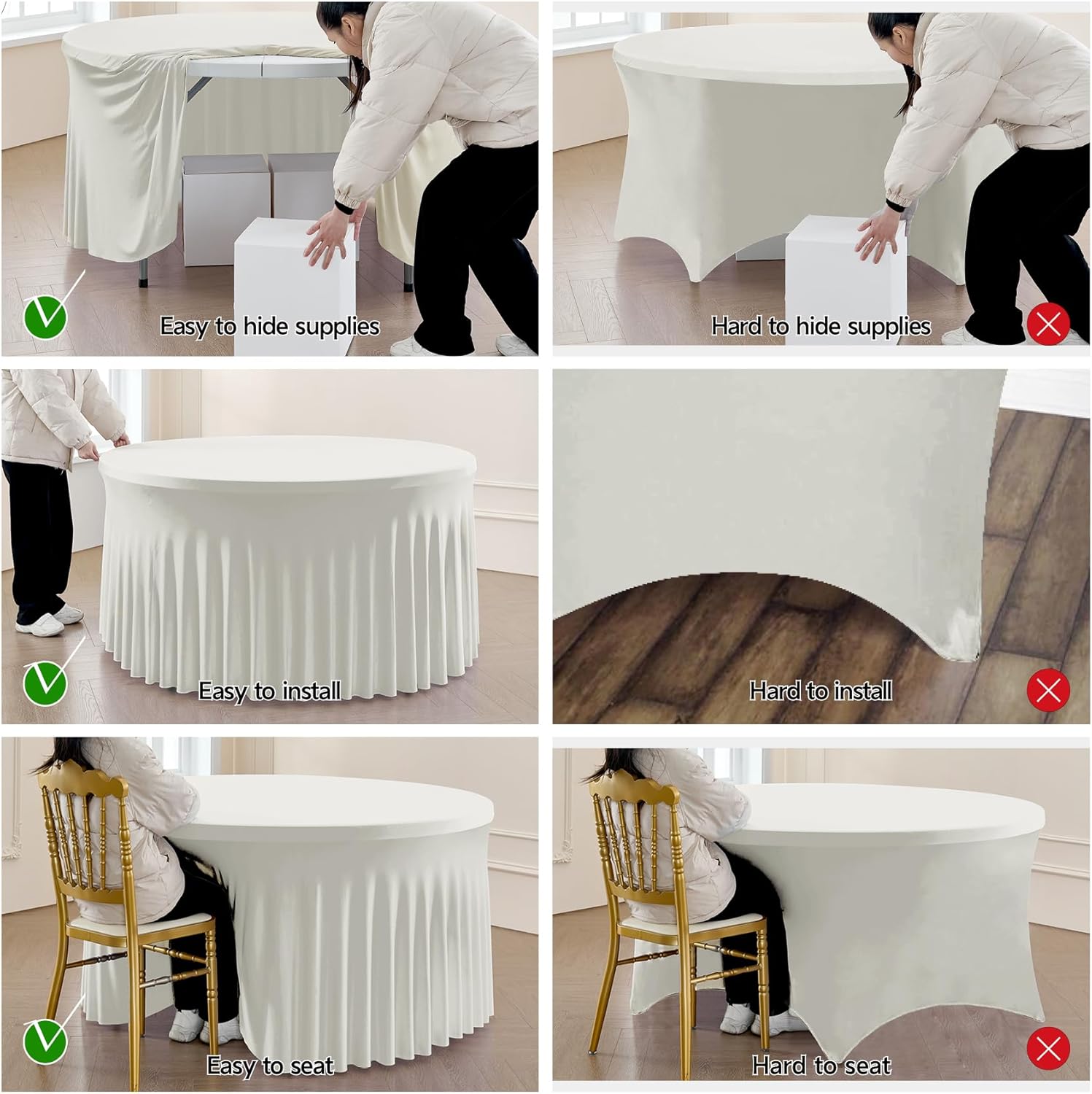 Easy to hide supplies

Hard to hide supplies

Easy to install

Hard to install

Easy to seat

Hard to seat