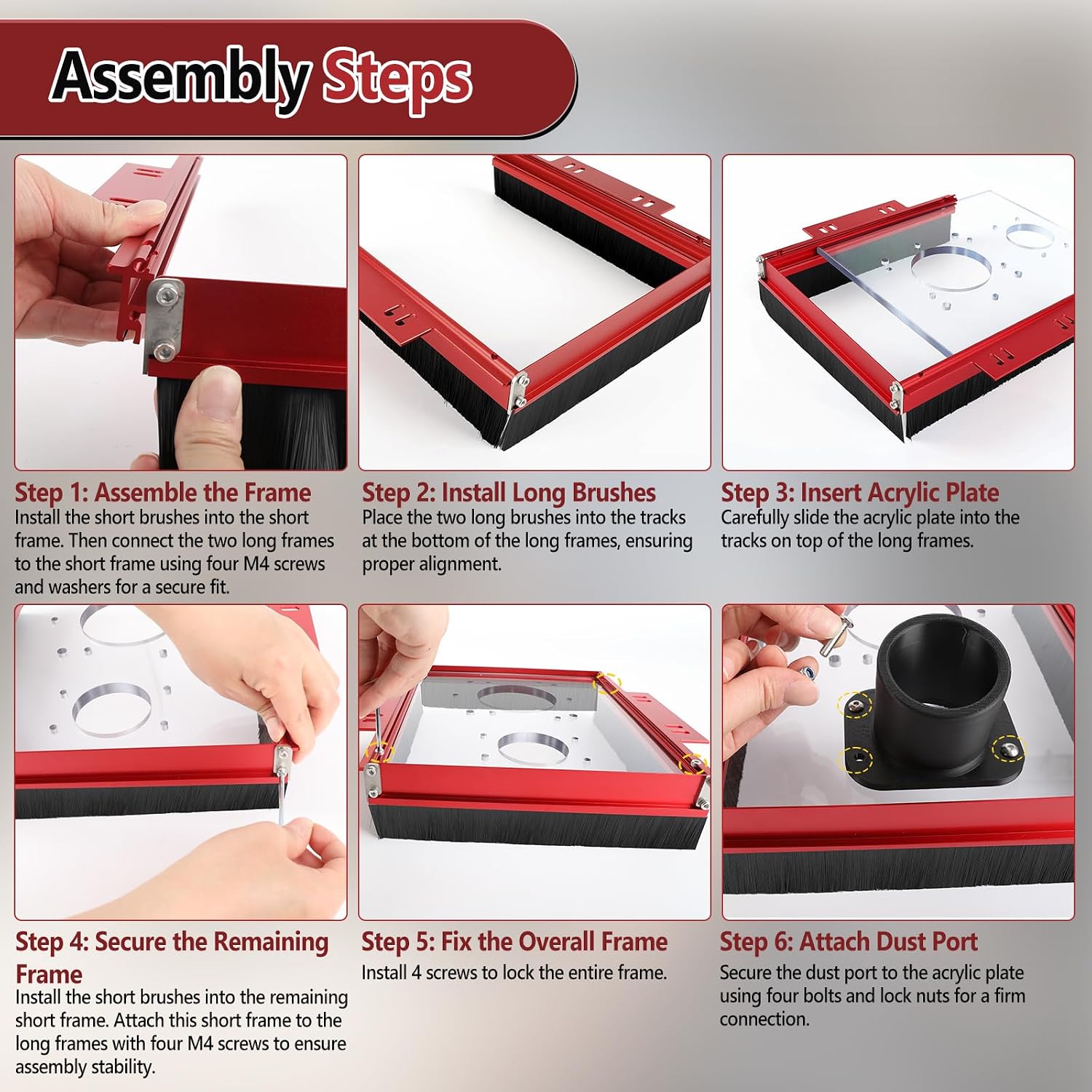 Assembly Steps

Step 1: Assemble the Frame
Install the short brushes into the short frame. Then connect the two long frames to the short frame using four M4 screws and washers for a secure fit.

Step 2: Install Long Brushes
Place the two long brushes into the tracks at the bottom of the long frames, ensuring proper alignment.

Step 3: Insert Acrylic Plate
Carefully slide the acrylic plate into the tracks on top of the long frames.

Step 4: Secure the Remaining Frame
Install the short brushes into the remaining short frame. Attach this short frame to the long frames with four M4 screws to ensure assembly stability.

Step 5: Fix the Overall Frame
Install 4 screws to lock the entire frame.

Step 6: Attach Dust Port
Secure the dust port to the acrylic plate using four bolts and lock nuts for a firm connection.