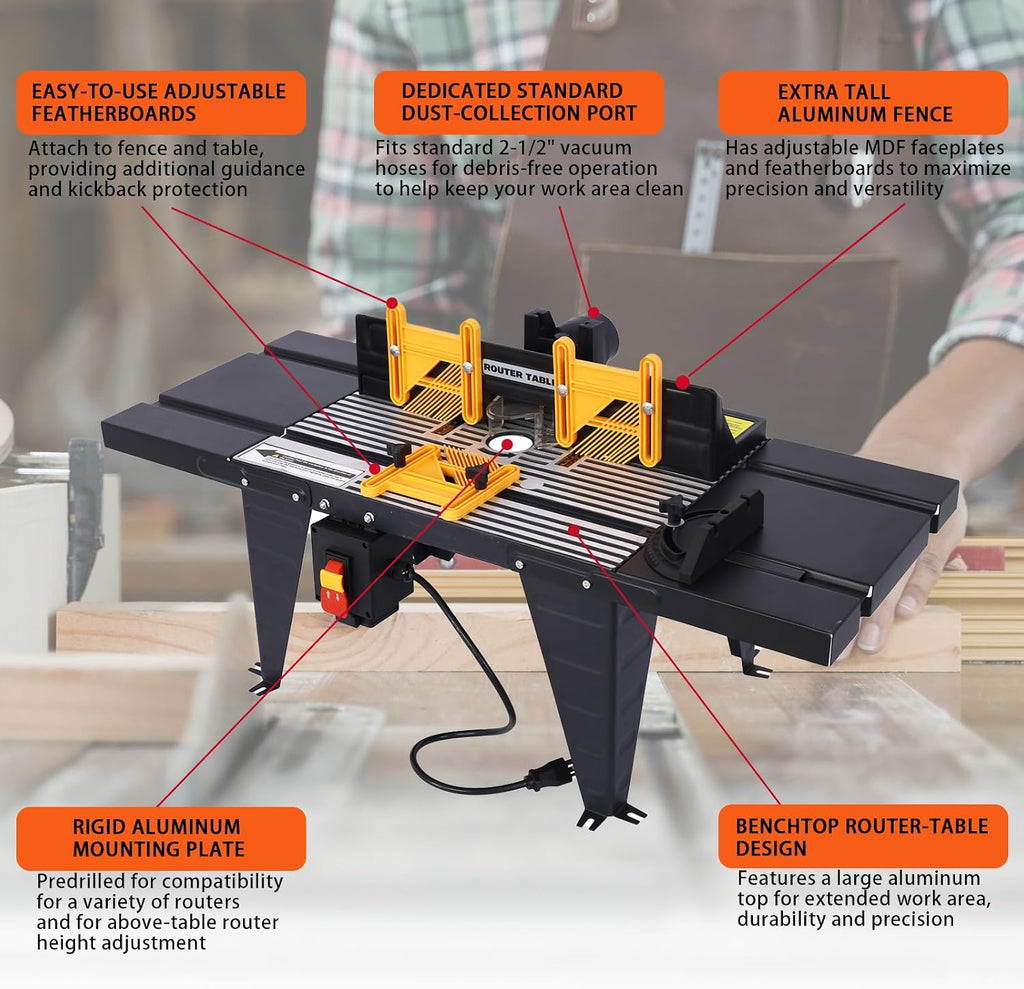 EASY-TO-USE ADJUSTABLE FEATHERBOARDS

Attach to fence and table, providing additional guidance and kickback protection

DEDICATED STANDARD DUST-COLLECTION PORT

Fits standard 2-1/2" vacuum hoses for debris-free operation to help keep your work area clean

EXTRA TALL ALUMINUM FENCE

Has adjustable MDF faceplates and featherboards to maximize precision and versatility

ROUTER TABLE

RIGID ALUMINUM MOUNTING PLATE

Predrilled for compatibility for a variety of routers and for above-table router height adjustment

BENCHTOP ROUTER-TABLE DESIGN

Features a large aluminum top for extended work area, durability and precision