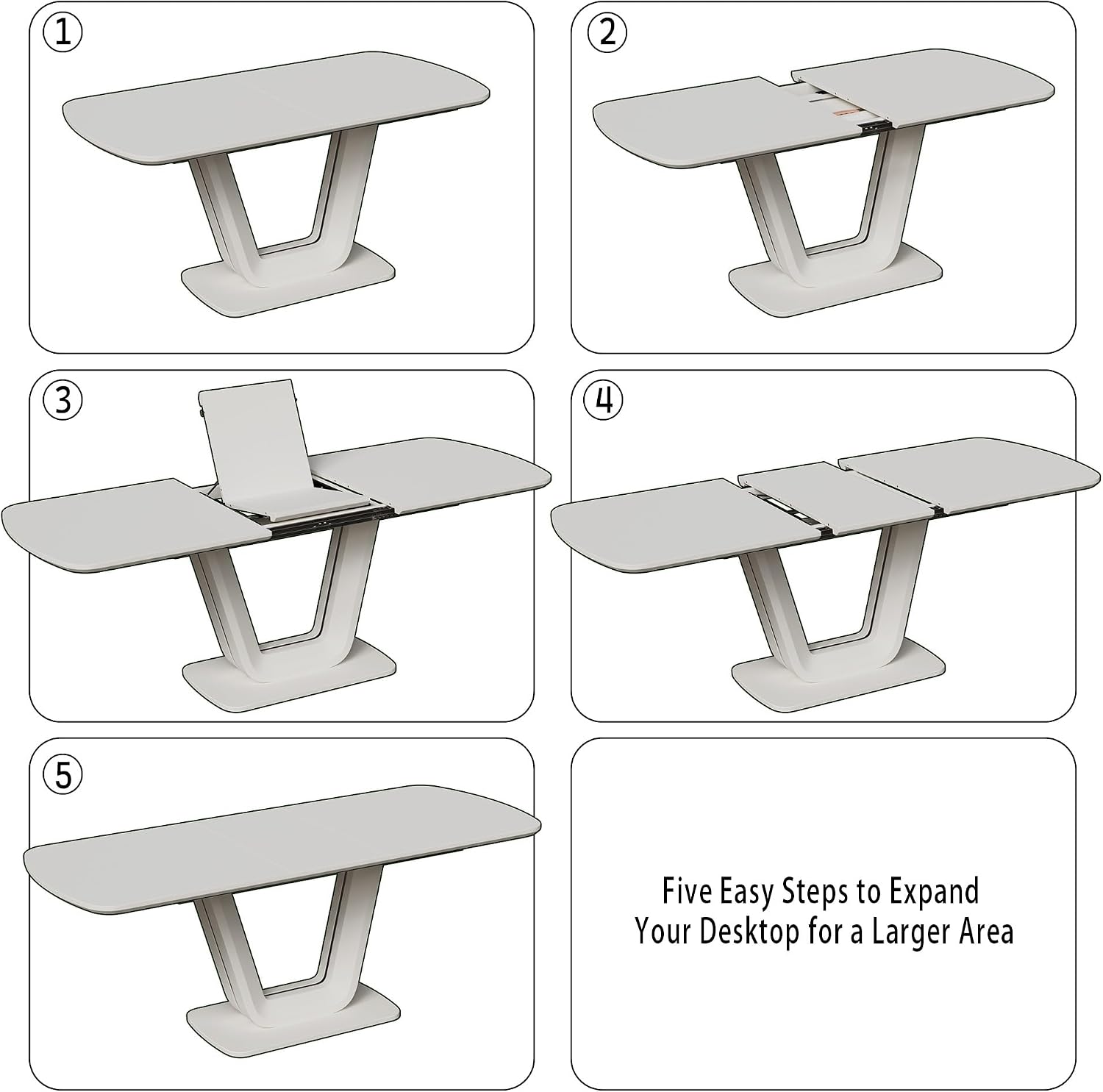 ①

②

③

④

⑤

Five Easy Steps to Expand Your Desktop for a Larger Area