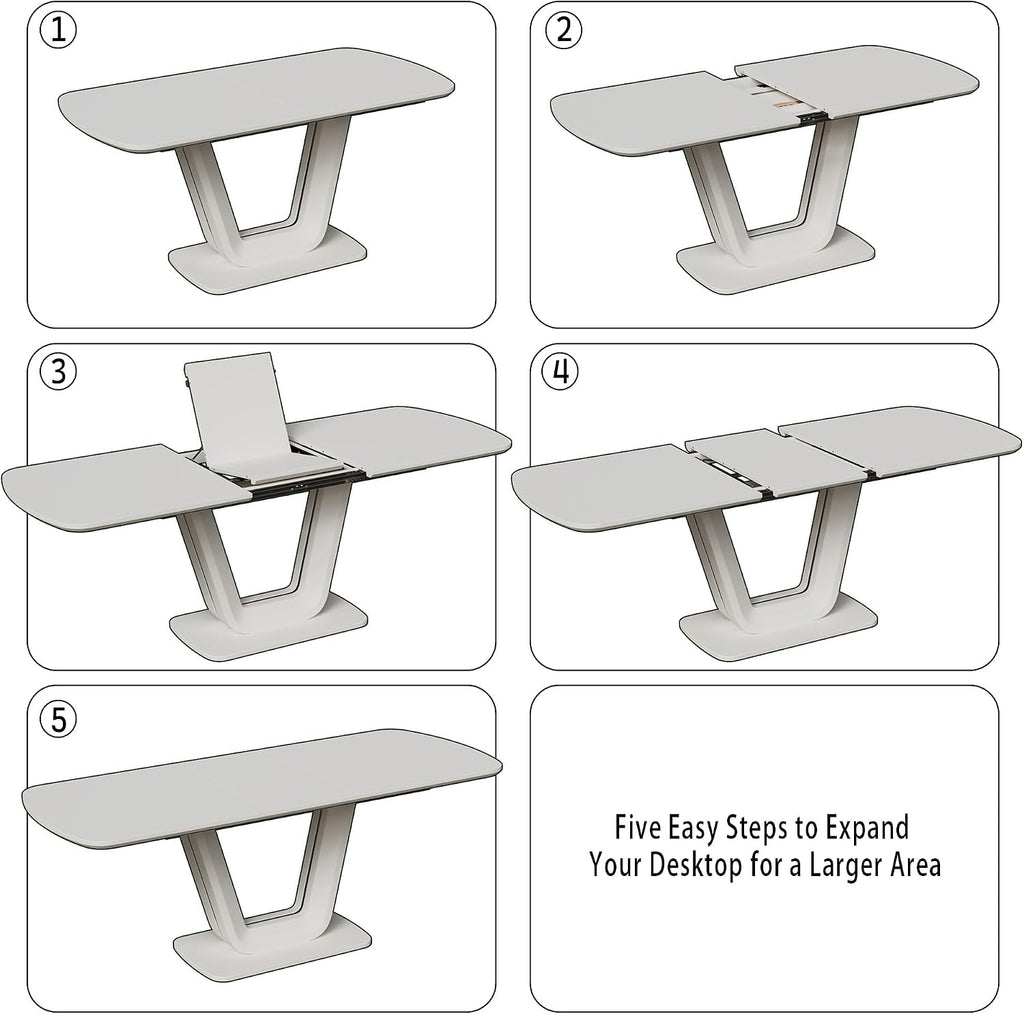 ①

②

③

④

⑤

Five Easy Steps to Expand Your Desktop for a Larger Area