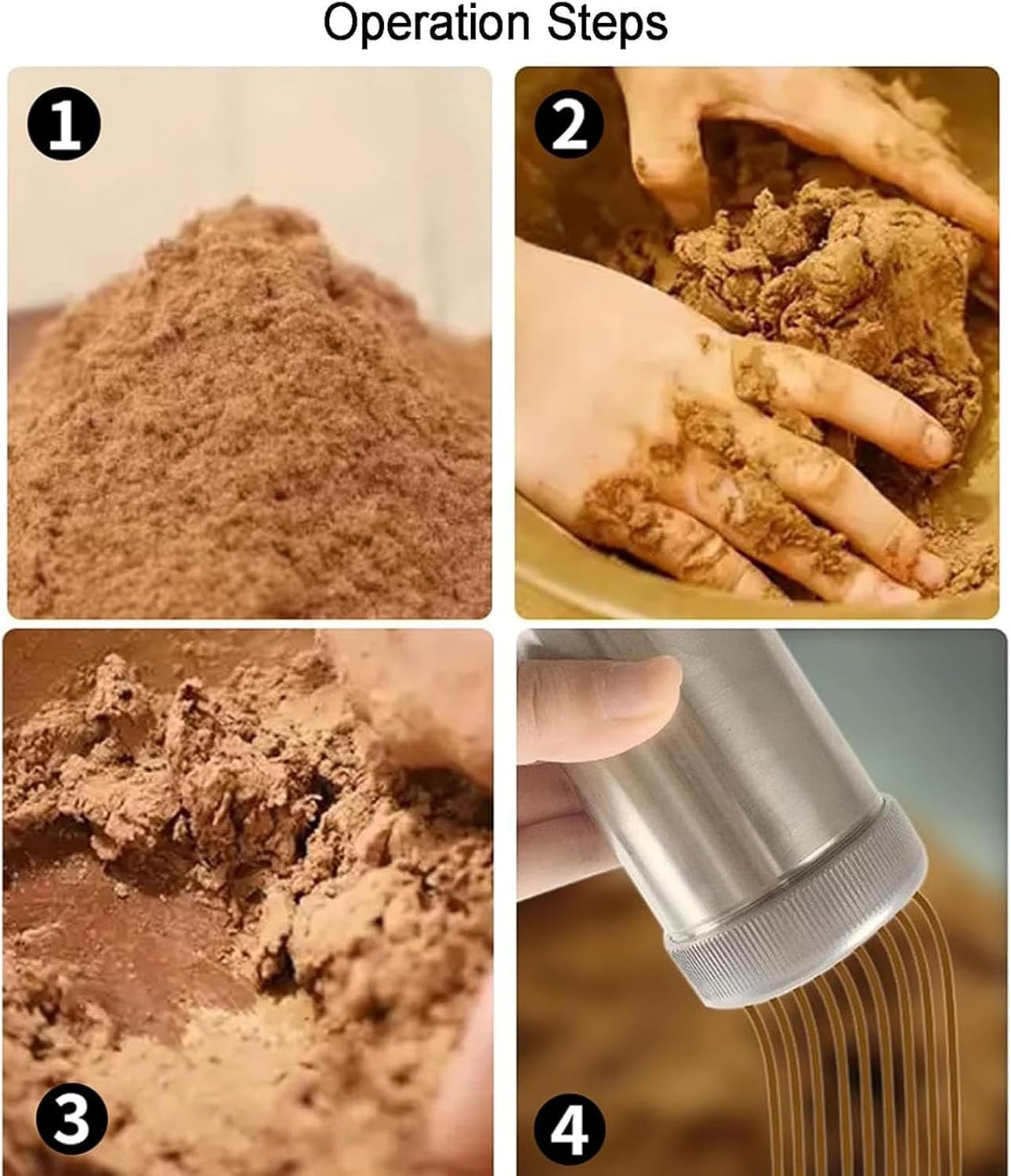 Operation Steps

1

2

3

4