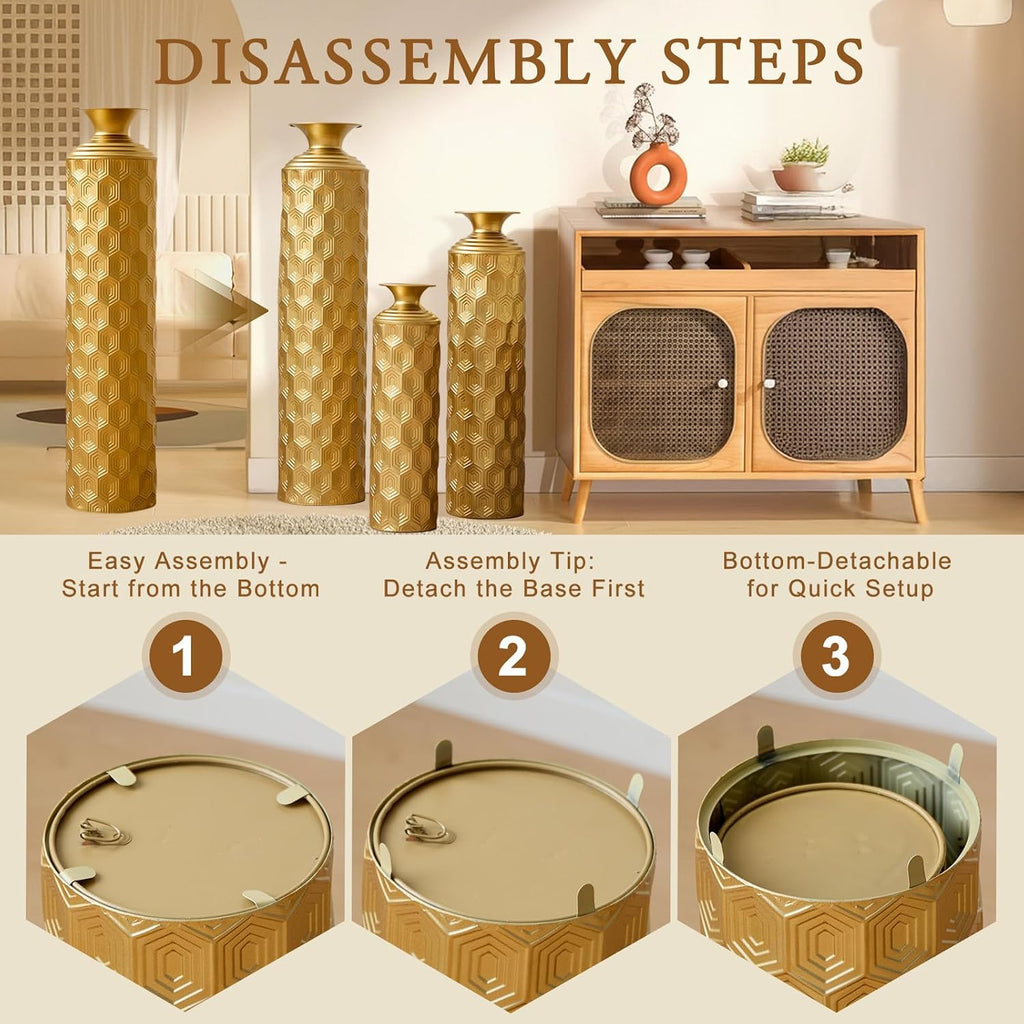 DISASSEMBLY STEPS

Easy Assembly - Start from the Bottom

Assembly Tip: Detach the Base First

Bottom-Detachable for Quick Setup

1

2

3