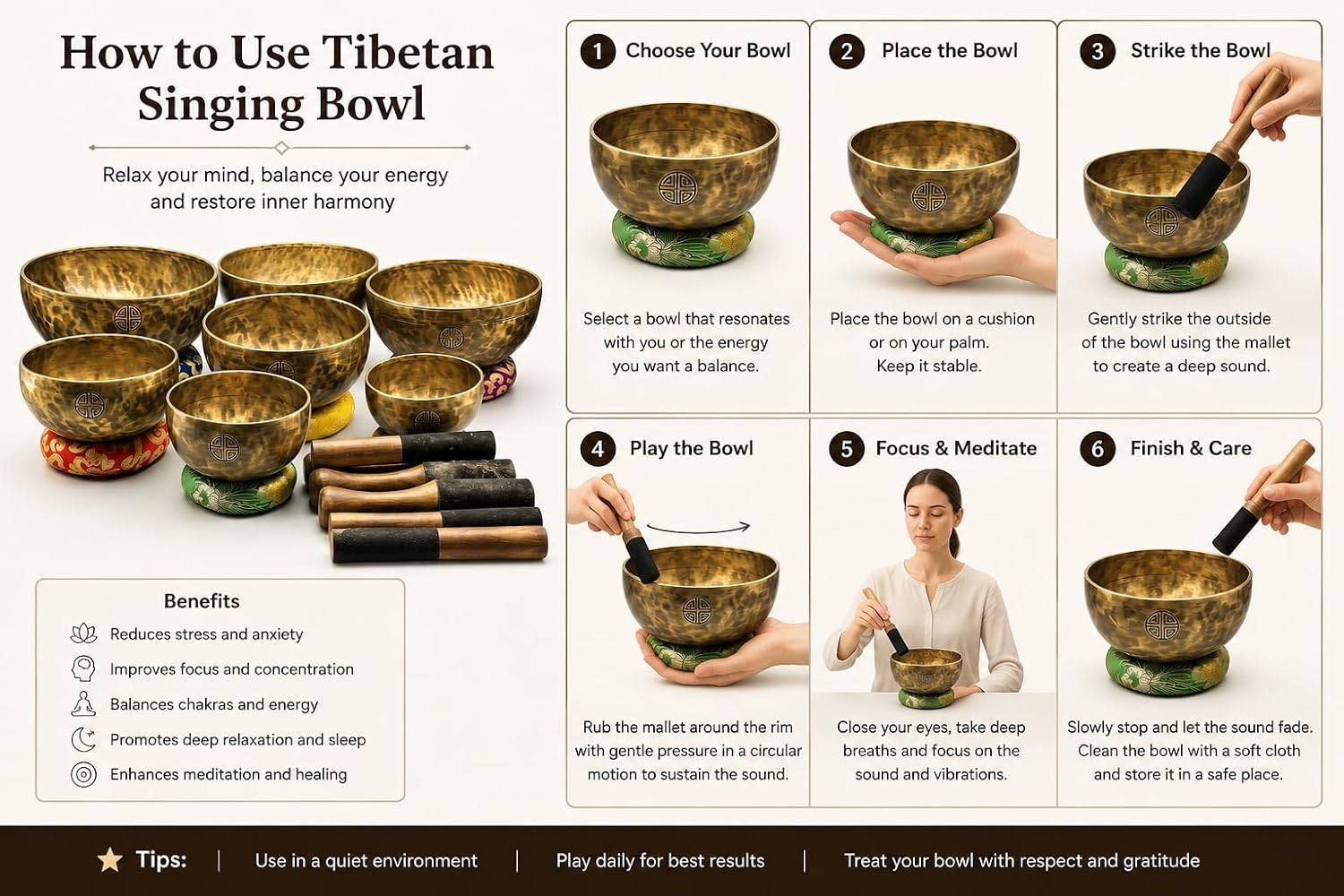 How to Use Tibetan Singing Bowl

Relax your mind, balance your energy and restore inner harmony

Benefits
Reduces stress and anxiety
Improves focus and concentration
Balances chakras and energy
Promotes deep relaxation and sleep
Enhances meditation and healing

1 Choose Your Bowl
Select a bowl that resonates with you or the energy you want a balance.

2 Place the Bowl
Place the bowl on a cushion or on your palm. Keep it stable.

3 Strike the Bowl
Gently strike the outside of the bowl using the mallet to create a deep sound.

4 Play the Bowl
Rub the mallet around the rim with gentle pressure in a circular motion to sustain the sound.

5 Focus & Meditate
Close your eyes, take deep breaths and focus on the sound and vibrations.

6 Finish & Care
Slowly stop and let the sound fade. Clean the bowl with a soft cloth and store it in a safe place.

Tips: | Use in a quiet environment | Play daily for best results | Treat your bowl with respect and gratitude