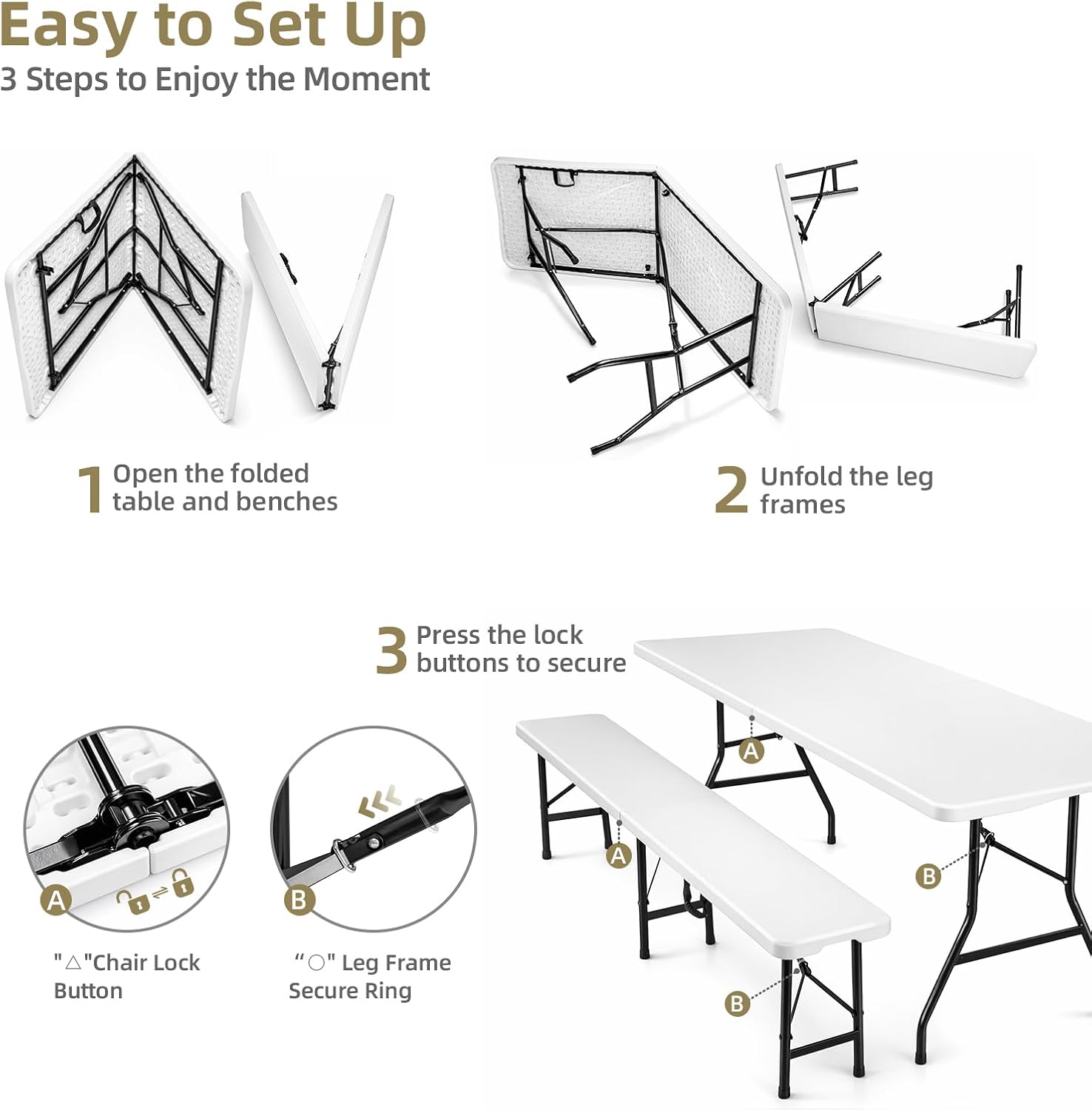 Easy to Set Up

3 Steps to Enjoy the Moment

1 Open the folded table and benches

2 Unfold the leg frames

3 Press the lock buttons to secure

A

B

"△"Chair Lock Button

“○" Leg Frame Secure Ring

A

A

B

B