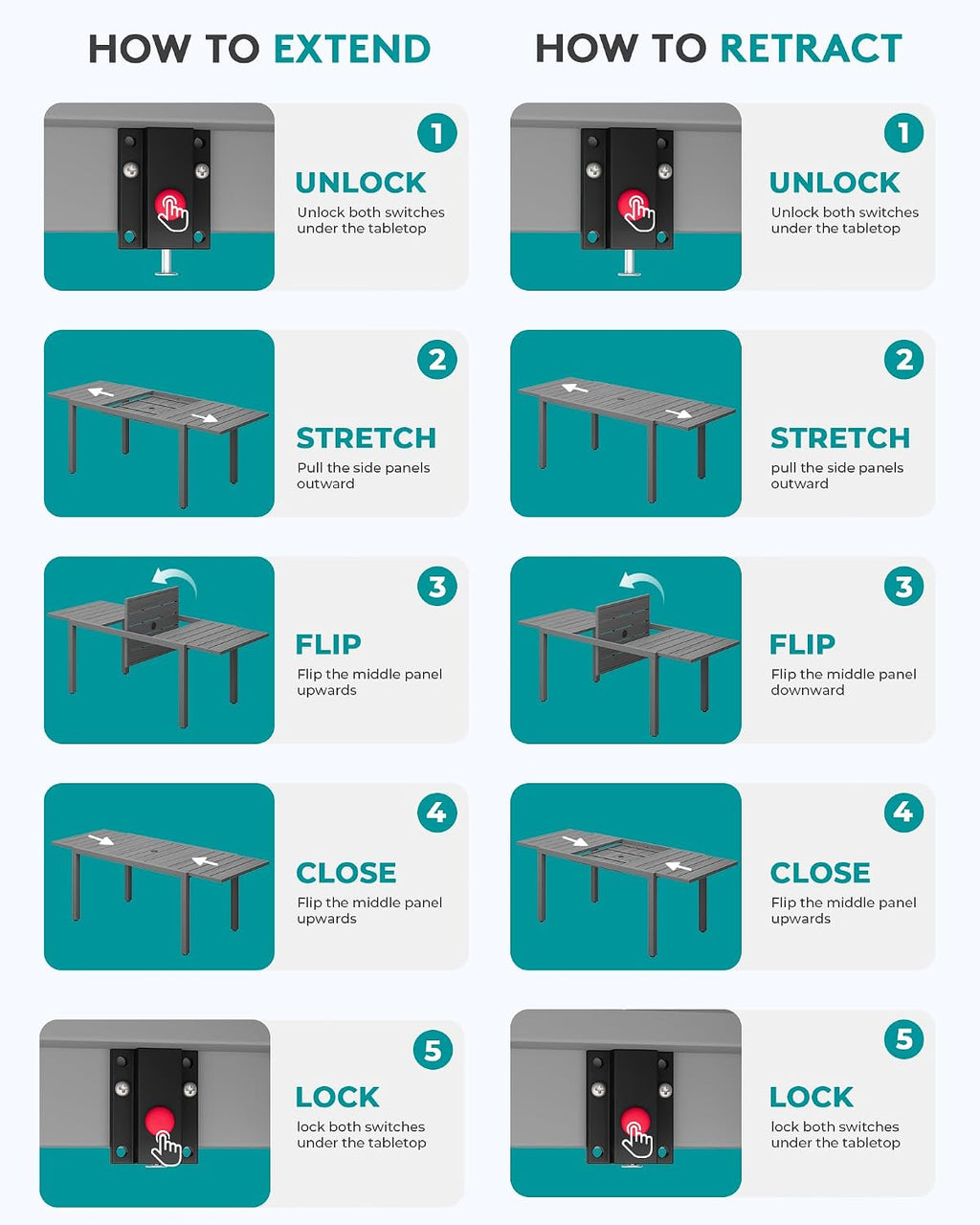 HOW TO EXTEND

1
UNLOCK
Unlock both switches under the tabletop

2
STRETCH
Pull the side panels outward

3
FLIP
Flip the middle panel upwards

4
CLOSE
Flip the middle panel upwards

5
LOCK
lock both switches under the tabletop

HOW TO RETRACT

1
UNLOCK
Unlock both switches under the tabletop

2
STRETCH
pull the side panels outward

3
FLIP
Flip the middle panel downward

4
CLOSE
Flip the middle panel upwards

5
LOCK
lock both switches under the tabletop