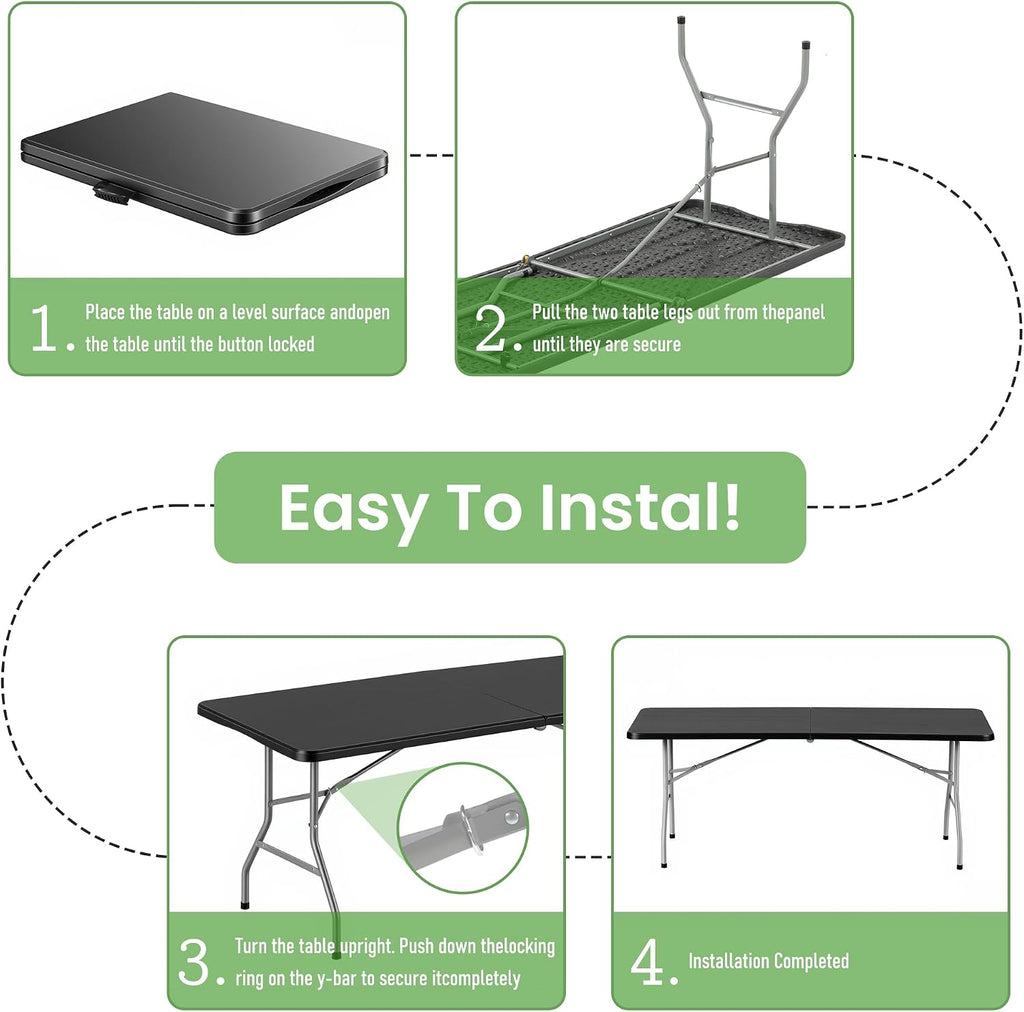 1. Place the table on a level surface andopen the table until the button locked

2. Pull the two table legs out from thepanel until they are secure

Easy To Instal!

3. Turn the table upright. Push down thelocking ring on the y-bar to secure itcompletely

4. Installation Completed