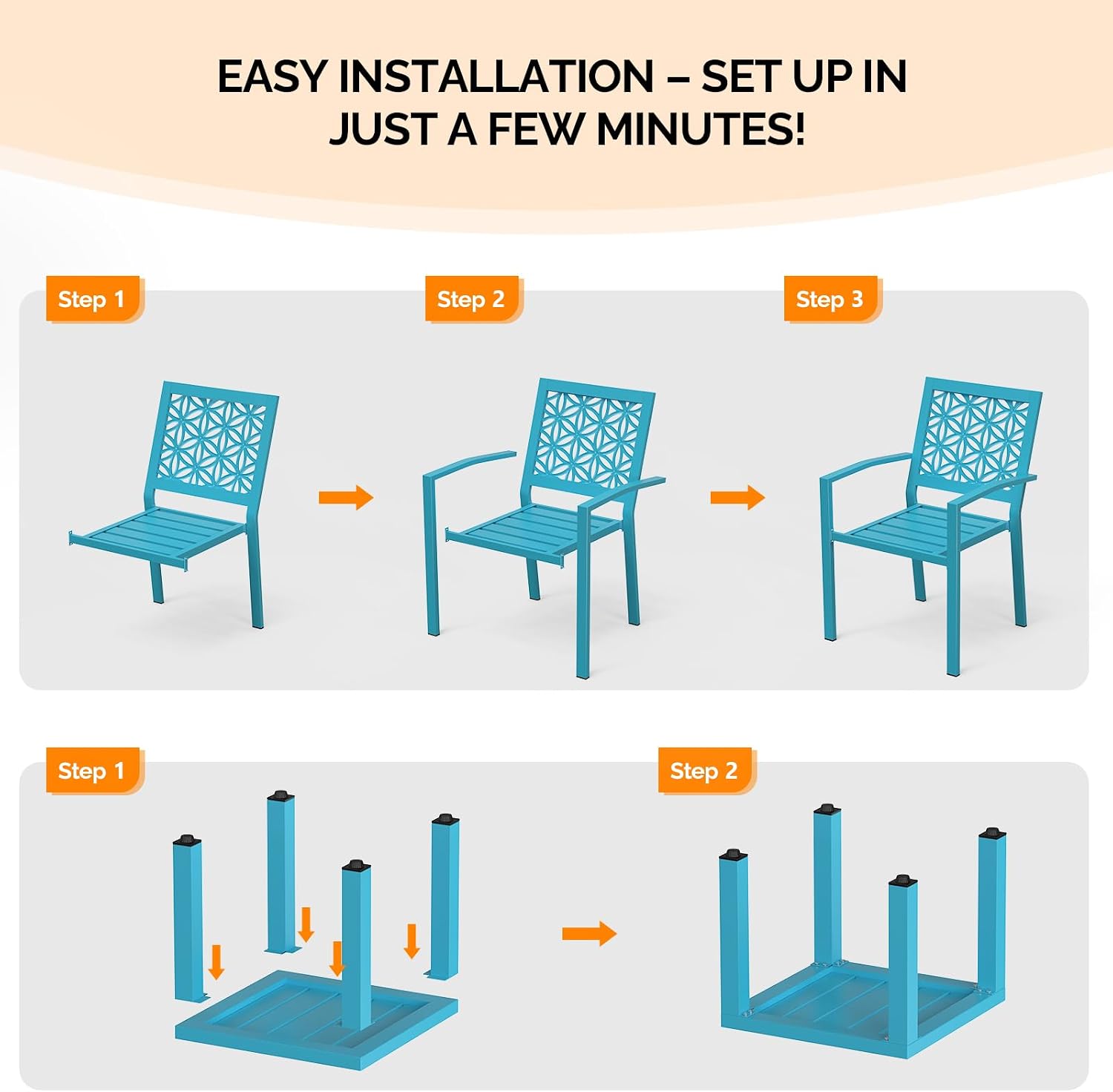 EASY INSTALLATION – SET UP IN JUST A FEW MINUTES!

Step 1

Step 2

Step 3

Step 1

Step 2