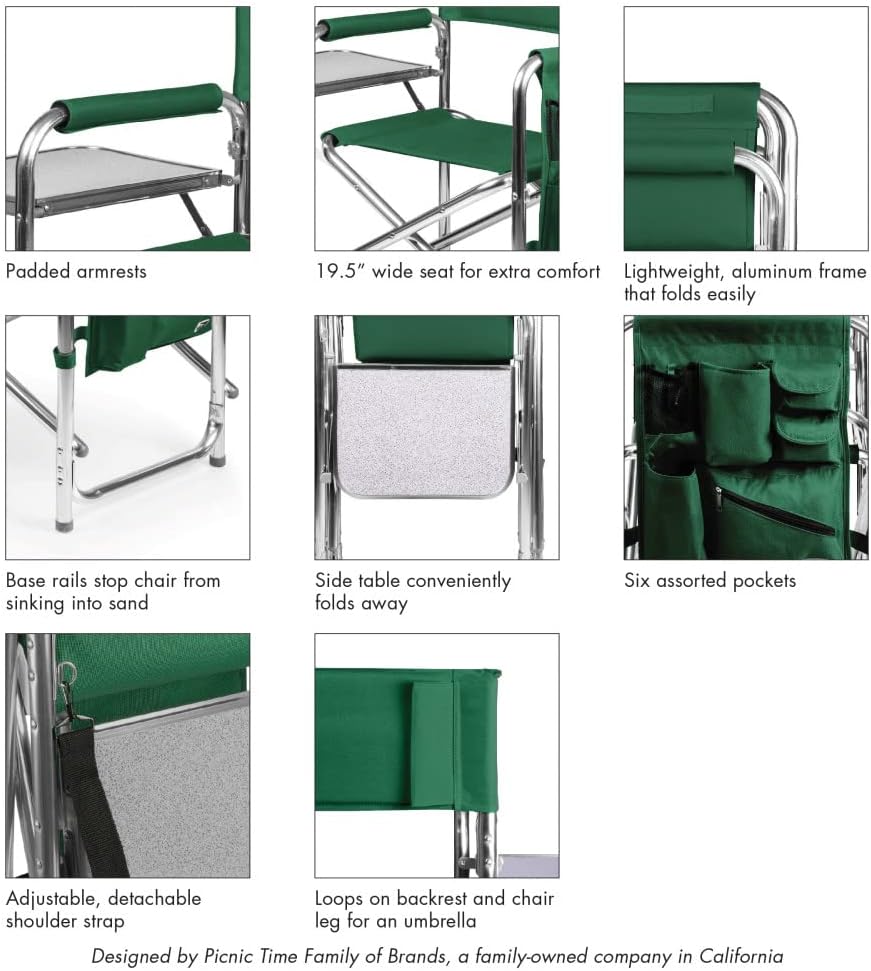 Padded armrests

19.5" wide seat for extra comfort

Lightweight, aluminum frame that folds easily

Base rails stop chair from sinking into sand

Side table conveniently folds away

Six assorted pockets

Adjustable, detachable shoulder strap

Loops on backrest and chair leg for an umbrella

Designed by Picnic Time Family of Brands, a family-owned company in California