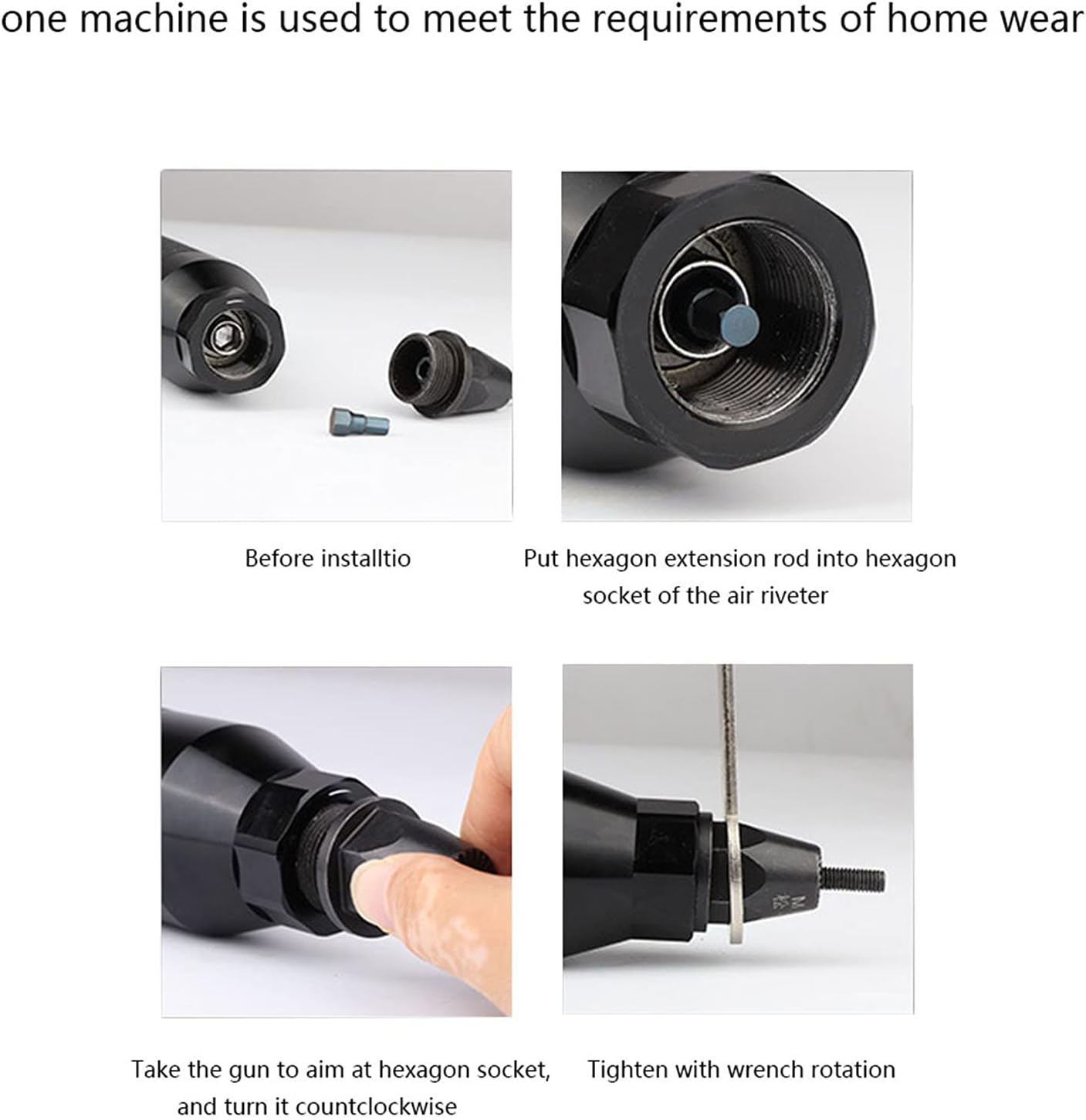 one machine is used to meet the requirements of home wear

Before installtio

Put hexagon extension rod into hexagon socket of the air riveter

Take the gun to aim at hexagon socket, and turn it countclockwise

Tighten with wrench rotation