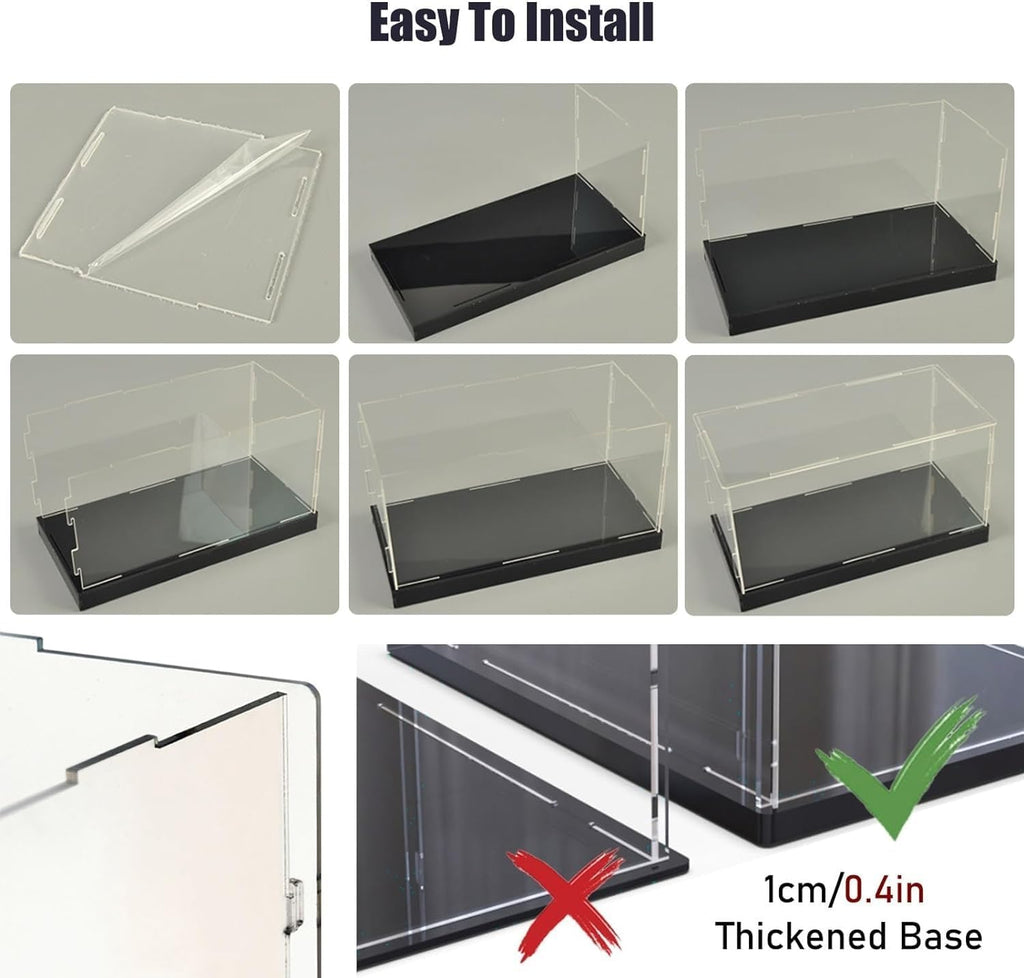 Easy To Install

1cm/0.4in
Thickened Base